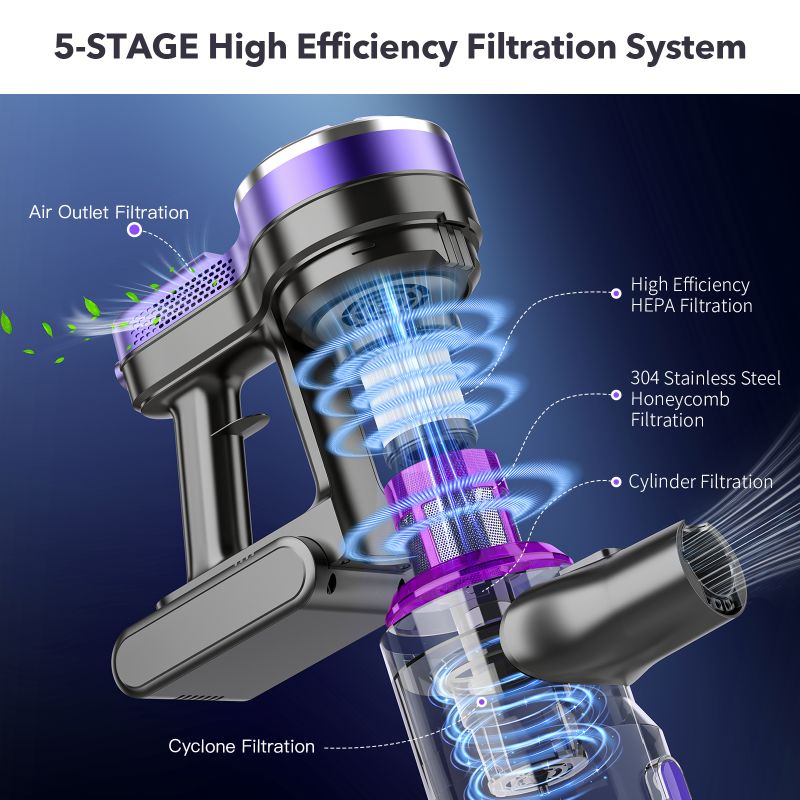 5-STAGE High Efficiency Filtration System

Air Outlet Filtration

High Efficiency HEPA Filtration

304 Stainless Steel Honeycomb Filtration

Cylinder Filtration

Cyclone Filtration